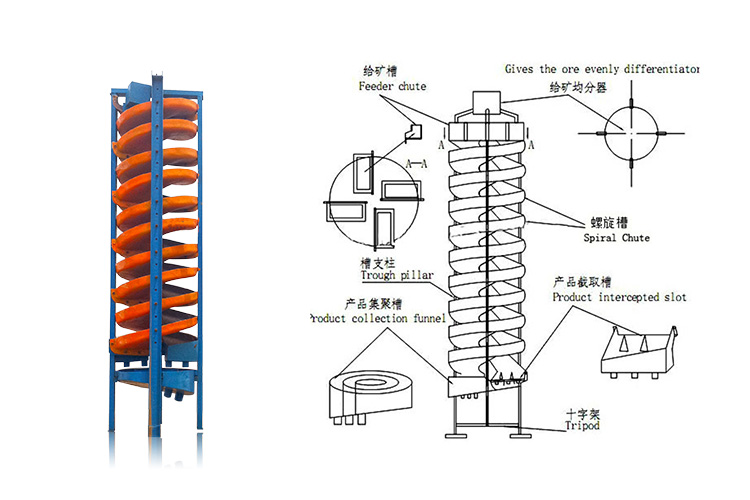 给矿槽
Feeder chute

Gives the ore evenly differentiator
给矿均分器

A
A
A—A

螺旋槽
Spiral Chute

槽支柱
Trough pillar

产品截取槽
Product intercepted slot

产品集聚槽
Product collection funnel

十字架
Tripod